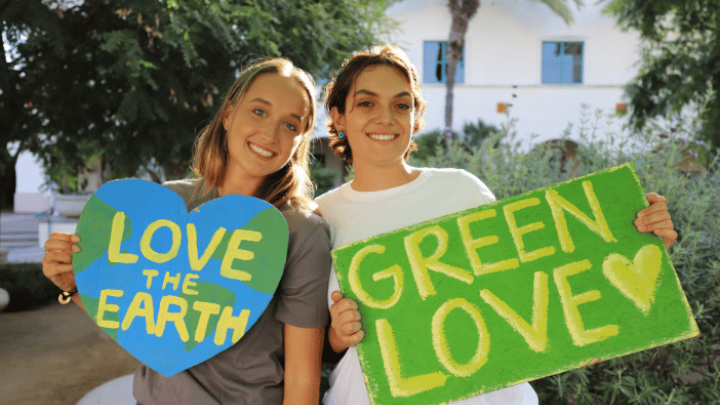 LOVE THE EARTH

GREEN LOVE