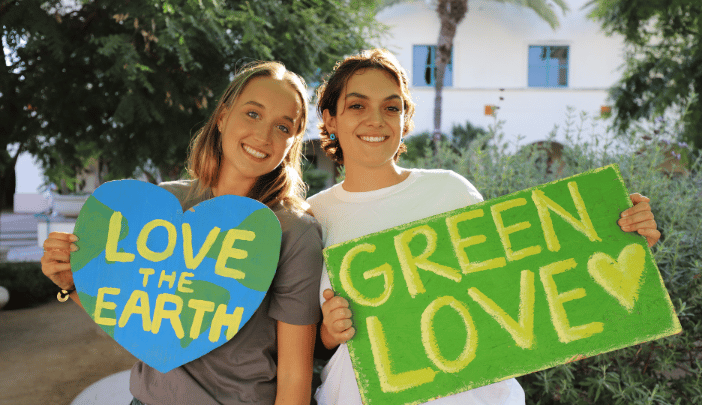 LOVE THE EARTH

GREEN LOVE